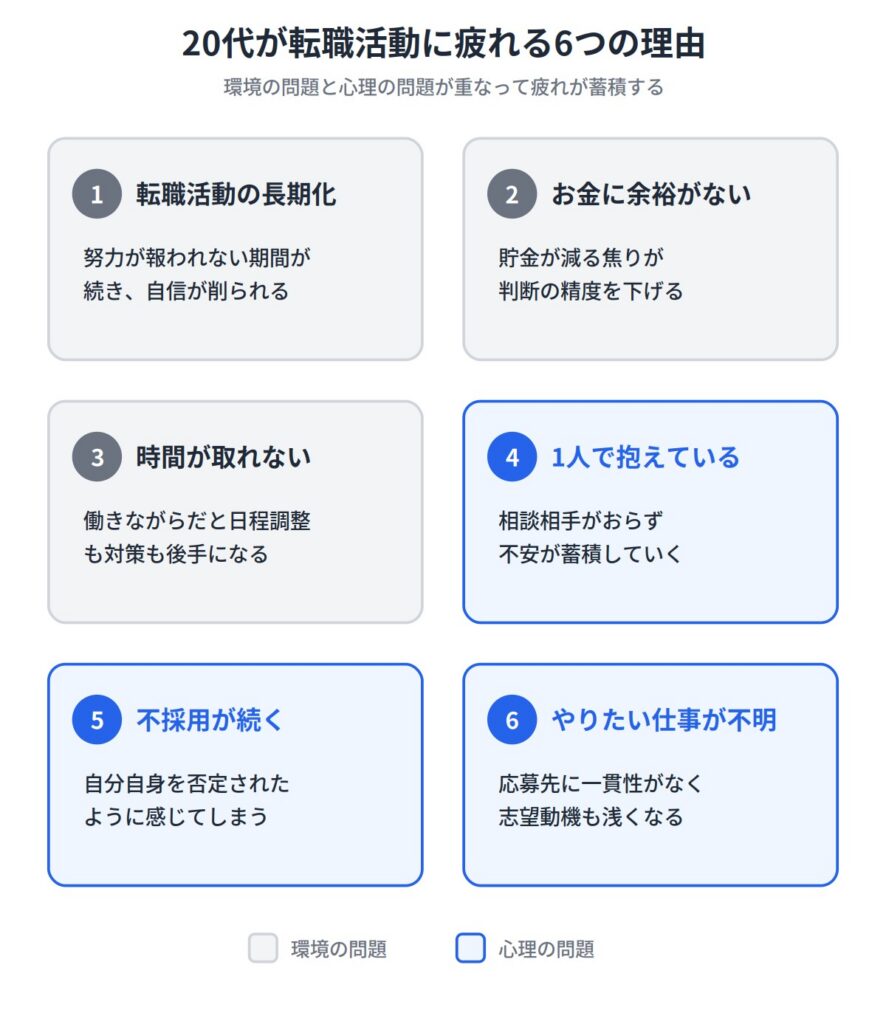 20代が転職活動に疲れる6つの理由

環境の問題と心理の問題が重なって疲れが蓄積する

1 転職活動の長期化

努力が報われない期間が続き、自信が削られる

2 お金に余裕がない

貯金が減る焦りが判断の精度を下げる

3 時間が取れない

働きながらだと日程調整も対策も後手になる

4 1人で抱えている

相談相手がおらず不安が蓄積していく

5 不採用が続く

自分自身を否定されたように感じてしまう

6 やりたい仕事が不明

応募先に一貫性がなく志望動機も浅くなる

環境の問題

心理の問題